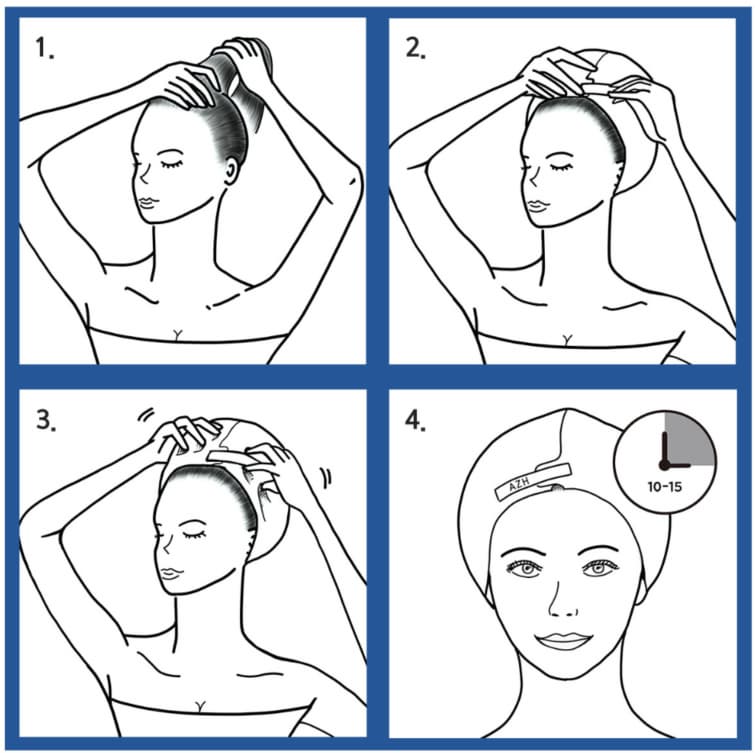 1.

2.

3.

4.

AZH

10-15