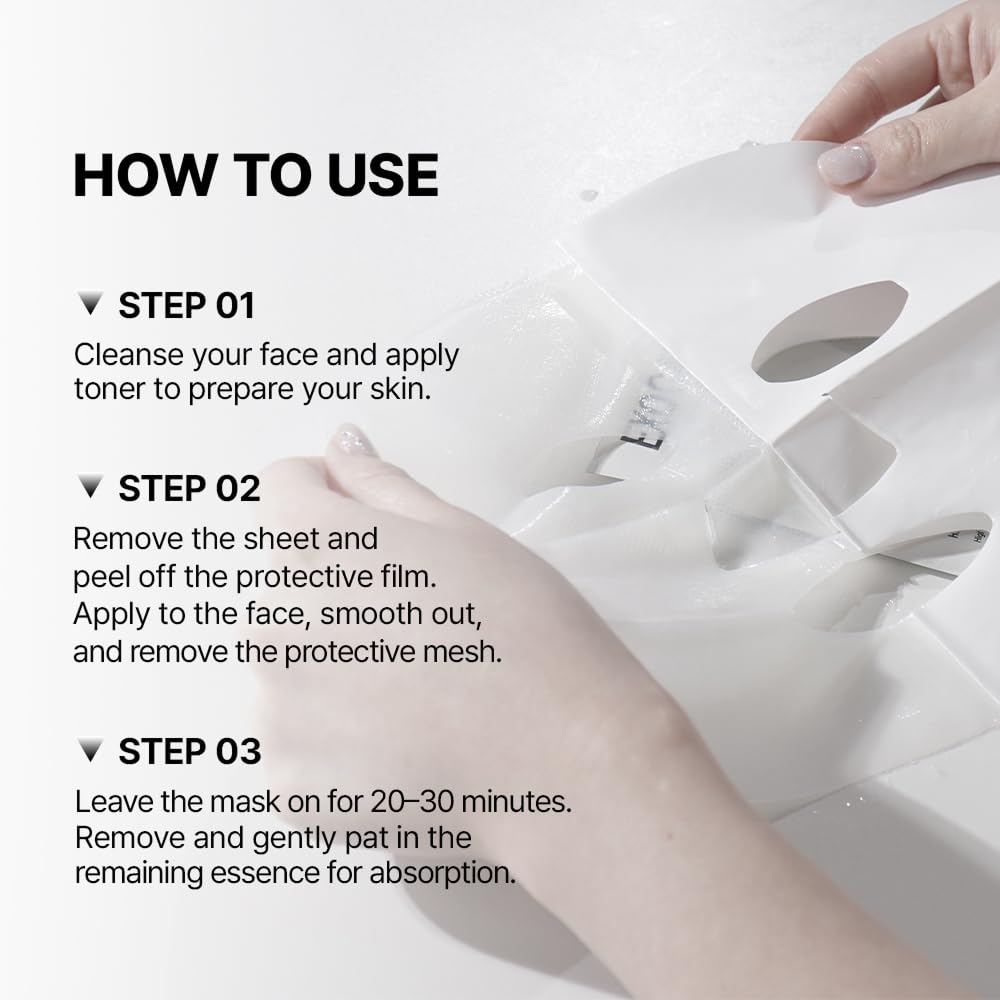 HOW TO USE

▼ STEP 01

Cleanse your face and apply toner to prepare your skin.

▼ STEP 02

Remove the sheet and peel off the protective film. Apply to the face, smooth out, and remove the protective mesh.

▼ STEP 03

Leave the mask on for 20–30 minutes. Remove and gently pat in the remaining essence for absorption.