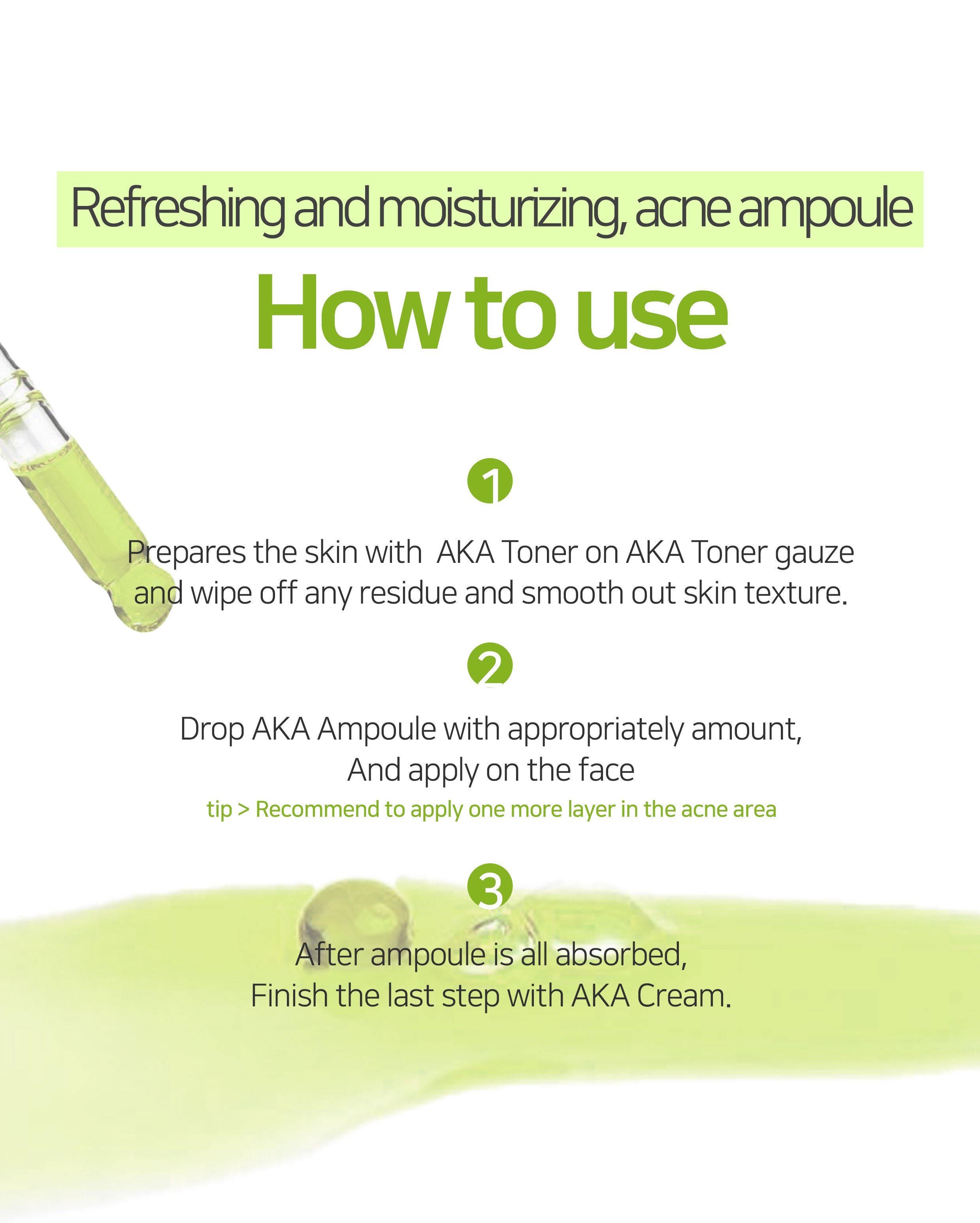 Refreshing and moisturizing, acne ampoule

How to use

1

Prepares the skin with AKA Toner on AKA Toner gauze and wipe off any residue and smooth out skin texture.

2

Drop AKA Ampoule with appropriately amount, And apply on the face

tip > Recommend to apply one more layer in the acne area

3

After ampoule is all absorbed, Finish the last step with AKA Cream.