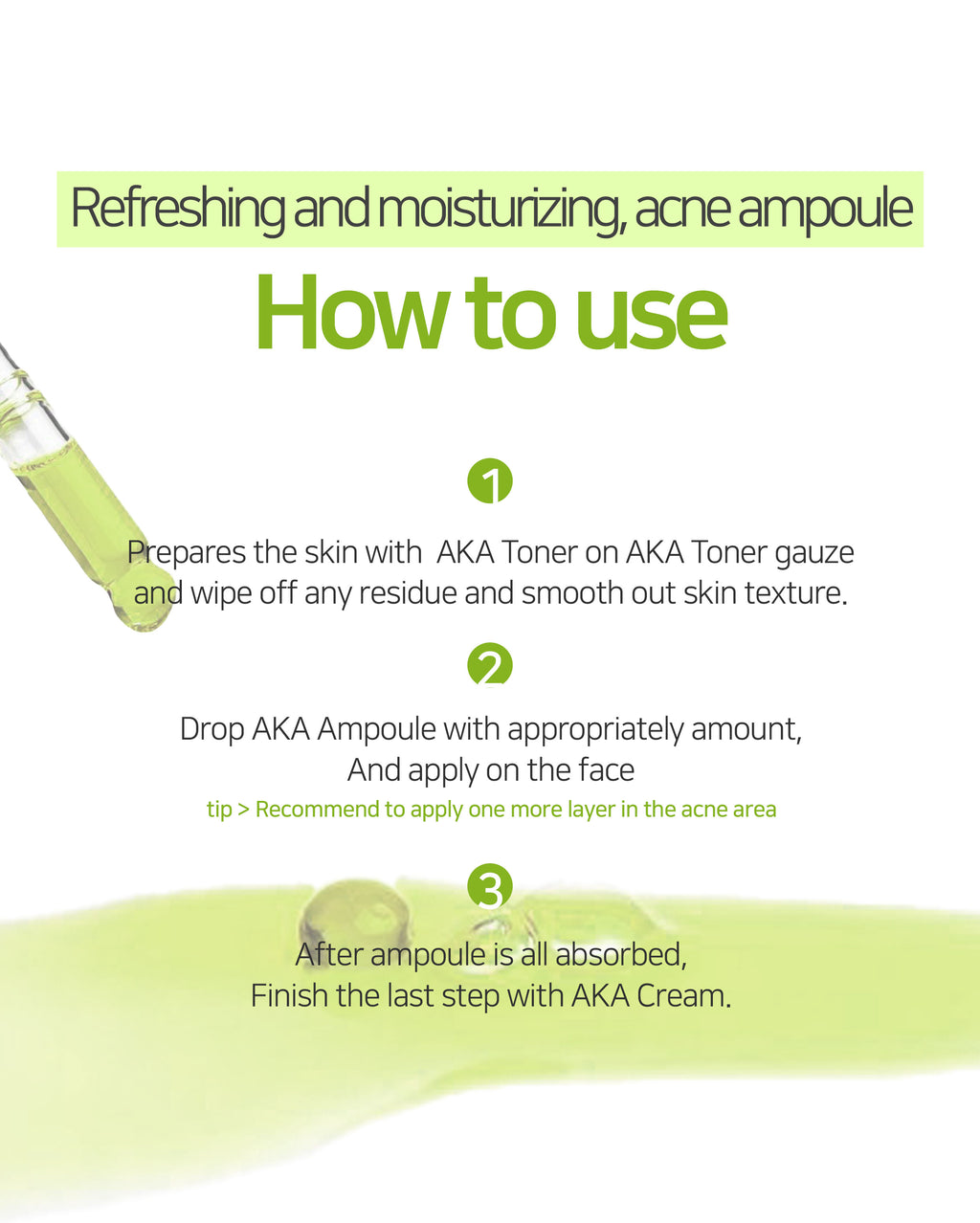 Refreshing and moisturizing, acne ampoule

How to use

1

Prepares the skin with  AKA Toner on AKA Toner gauze and wipe off any residue and smooth out skin texture.

2

Drop AKA Ampoule with appropriately amount, And apply on the face

tip > Recommend to apply one more layer in the acne area

3

After ampoule is all absorbed, Finish the last step with AKA Cream.